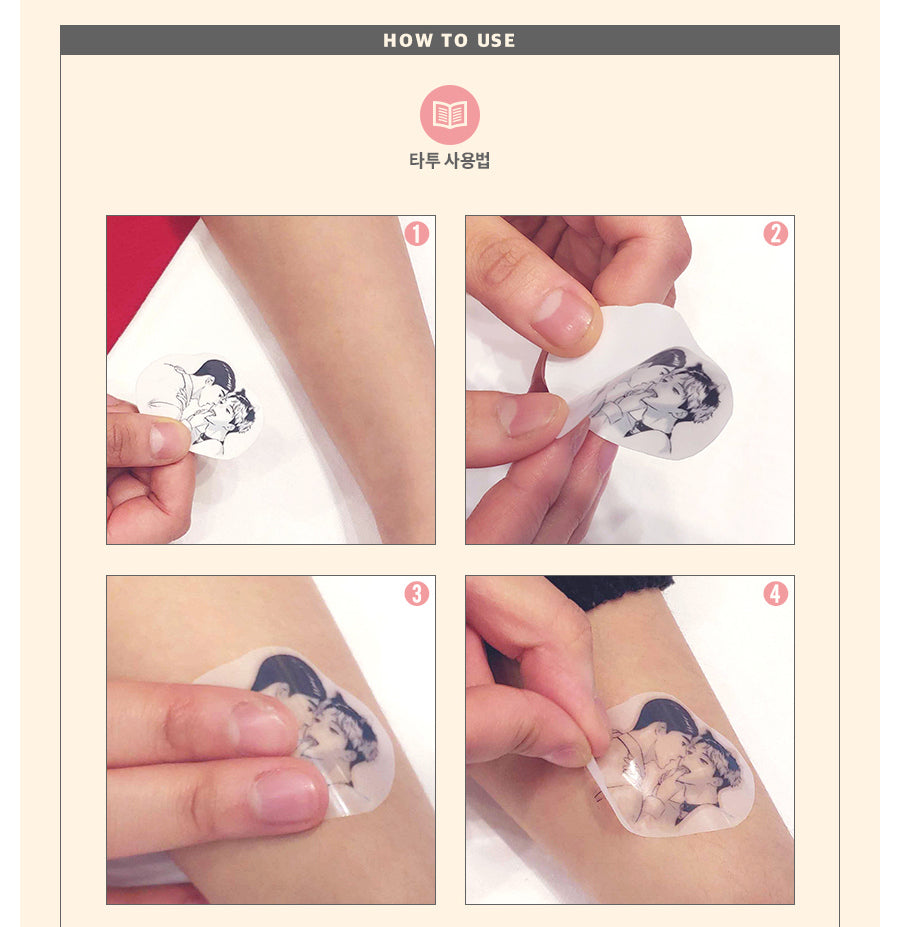 HOW TO USE

타투 사용법

1

2

3

4