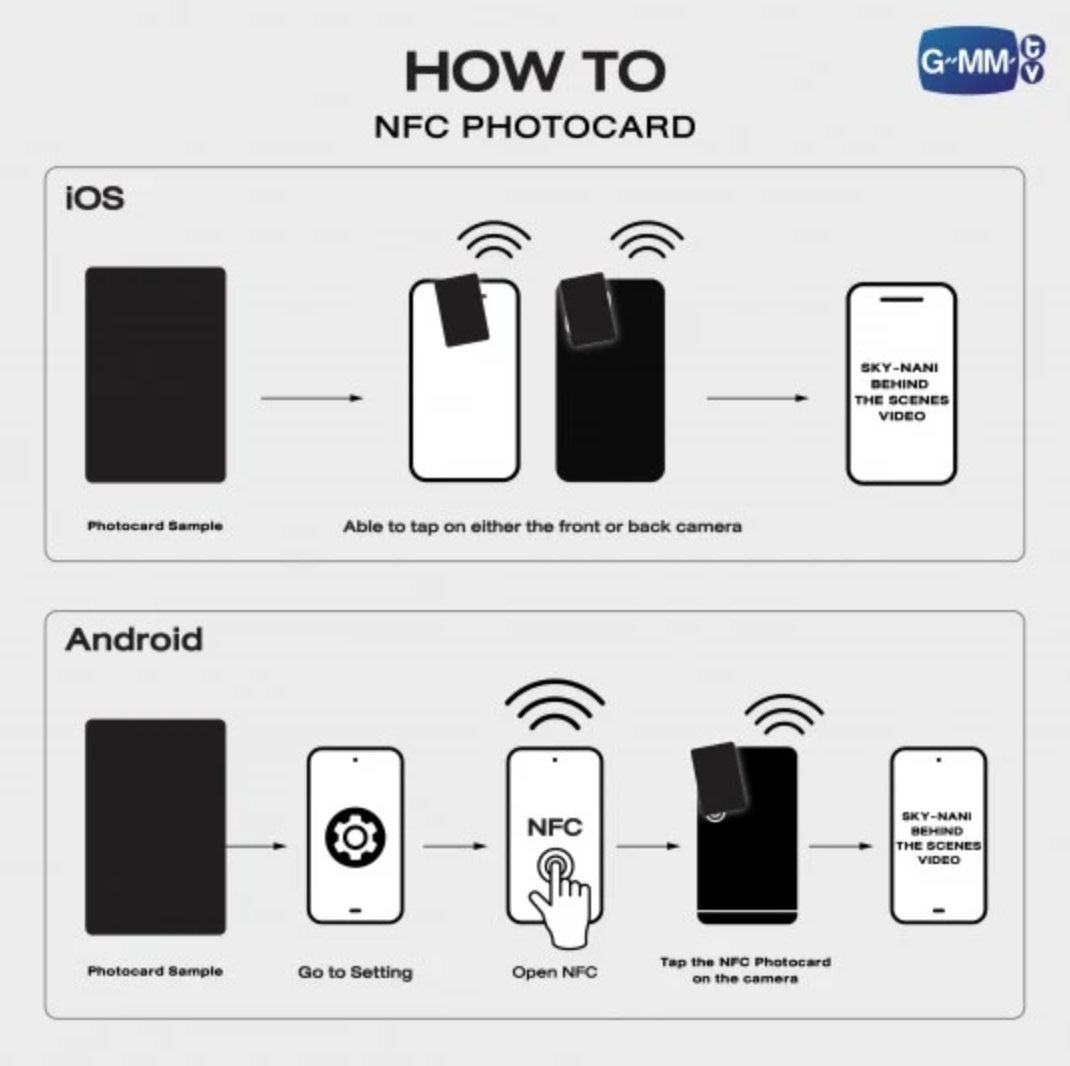 HOW TO
NFC PHOTOCARD

G-MM tv

iOS

SKY-NANI BEHIND THE SCENES VIDEO

Photocard Sample

Able to tap on either the front or back camera

Android

NFC

SKY-NANI BEHIND THE SCENES VIDEO

Photocard Sample

Go to Setting

Open NFC

Tap the NFC Photocard on the camera