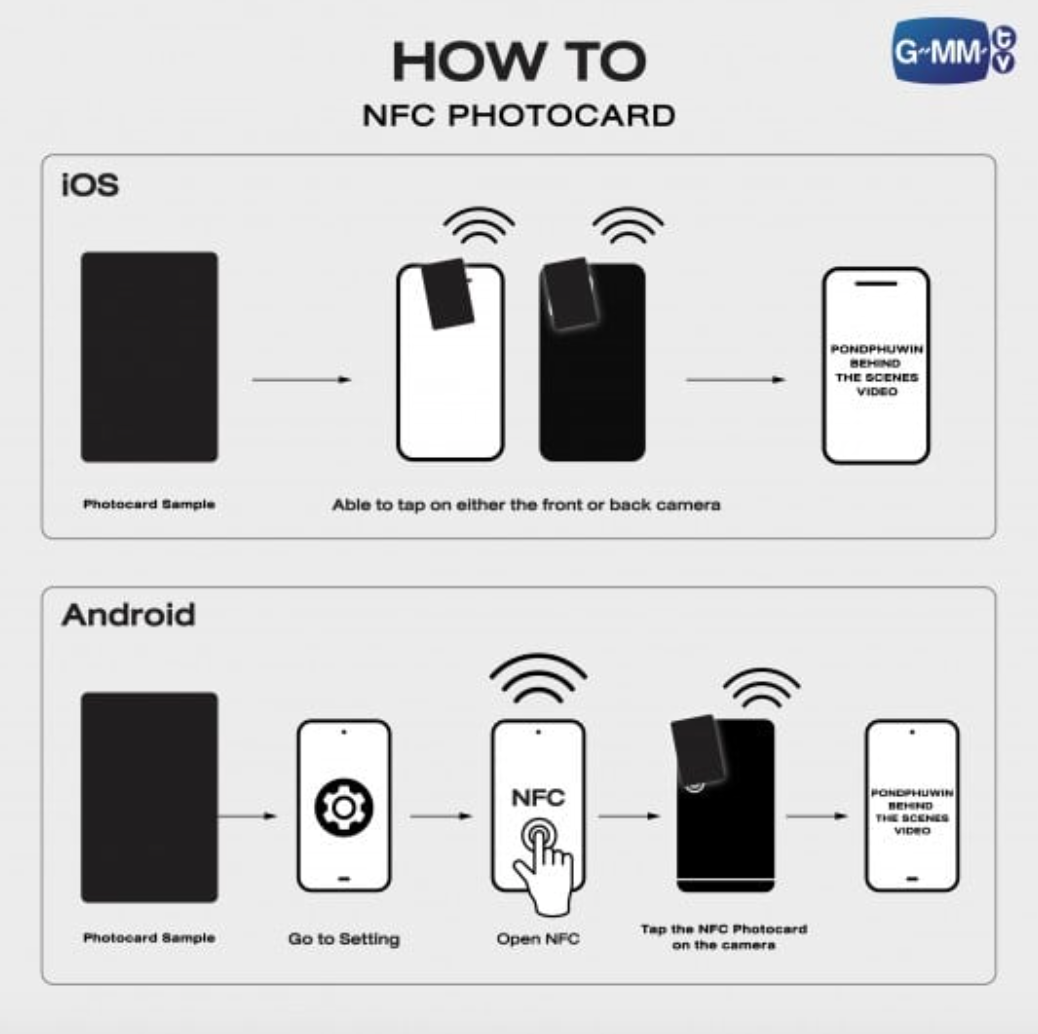 GMM tv

HOW TO
NFC PHOTOCARD

iOS

PONDPHUWIN BEHIND THE SCENES VIDEO

Photocard Sample

Able to tap on either the front or back camera

Android

NFC

PONDPHUWIN BEHIND THE SCENES VIDEO

Photocard Sample

Go to Setting

Open NFC

Tap the NFC Photocard on the camera