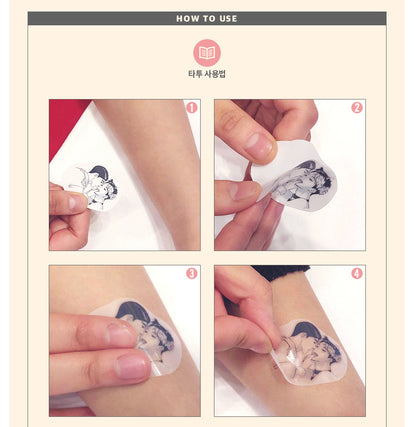 HOW TO USE

타투 사용법

1

2

3

4